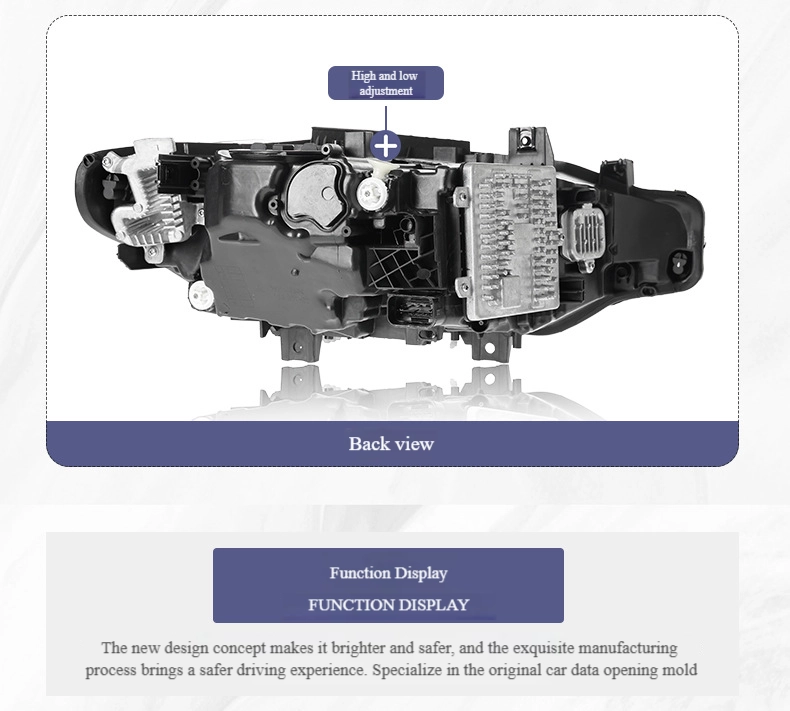 High and low adjustment

Back view

Function Display

FUNCTION DISPLAY

The new design concept makes it brighter and safer, and the exquisite manufacturing process brings a safer driving experience. Specialize in the original car data opening mold